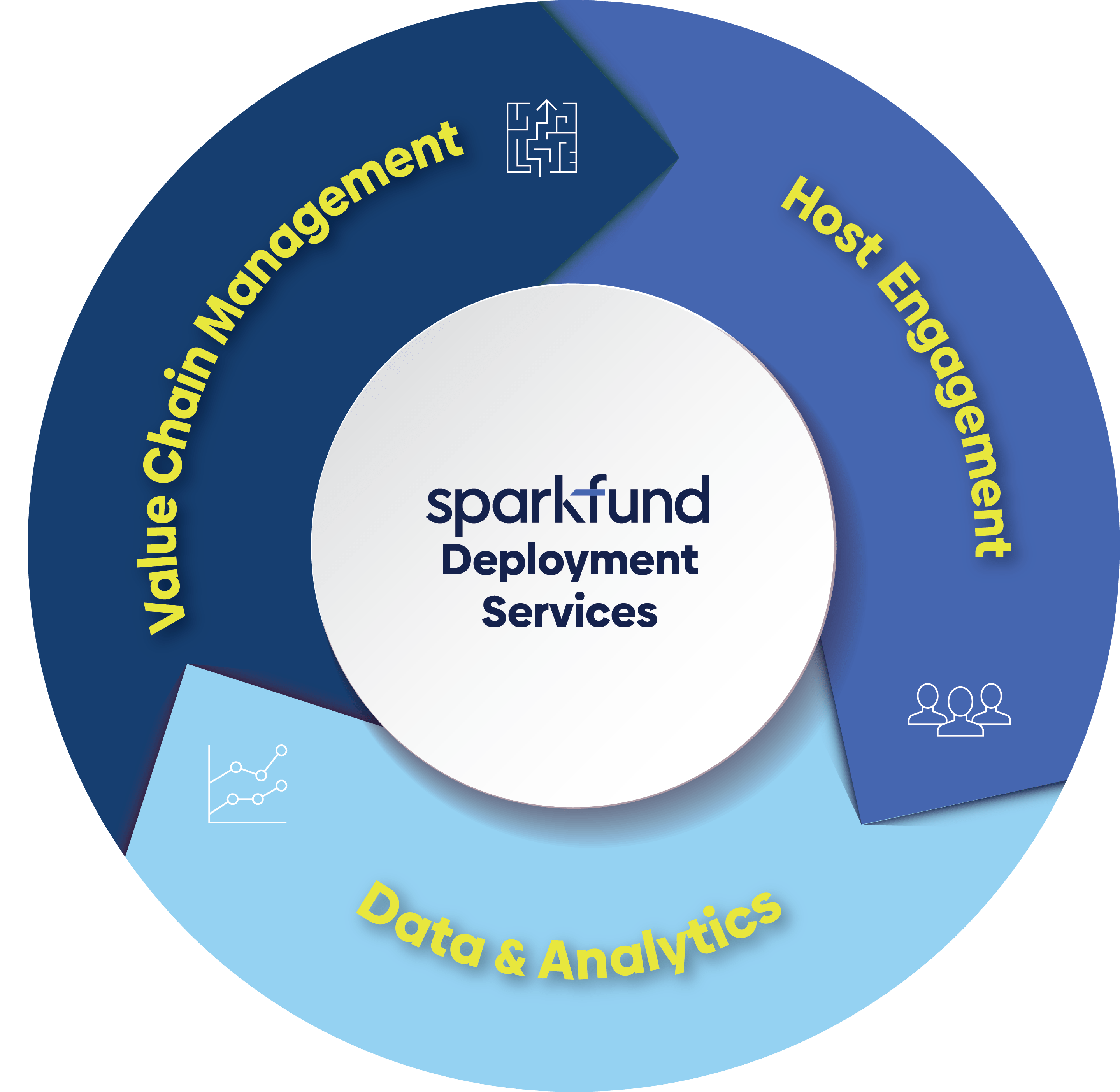 Value Chain Management

Host Engagement

sparkfund
Deployment Services

Data & Analytics